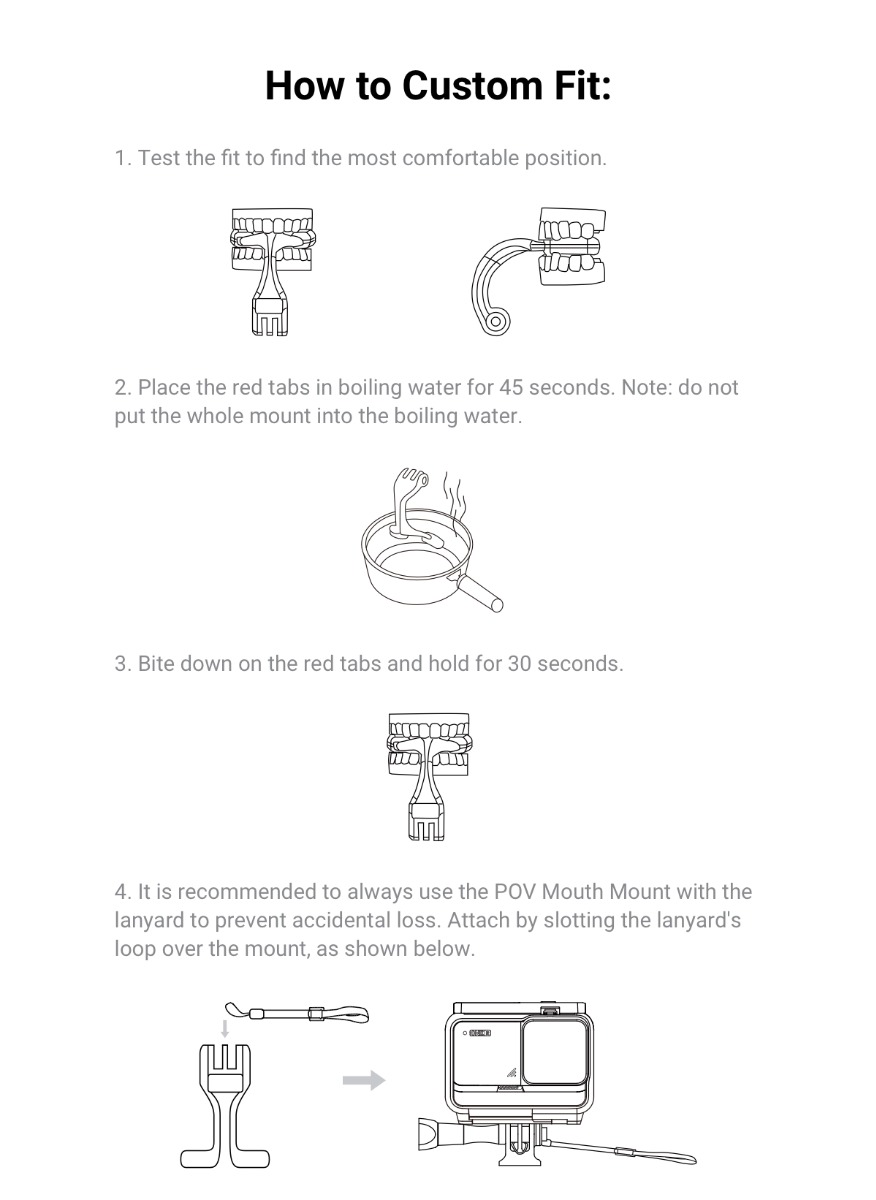 How to Custom Fit:

1. Test the fit to find the most comfortable position.

2. Place the red tabs in boiling water for 45 seconds. Note: do not put the whole mount into the boiling water.

3. Bite down on the red tabs and hold for 30 seconds.

4. It is recommended to always use the POV Mouth Mount with the lanyard to prevent accidental loss. Attach by slotting the lanyard's loop over the mount, as shown below.