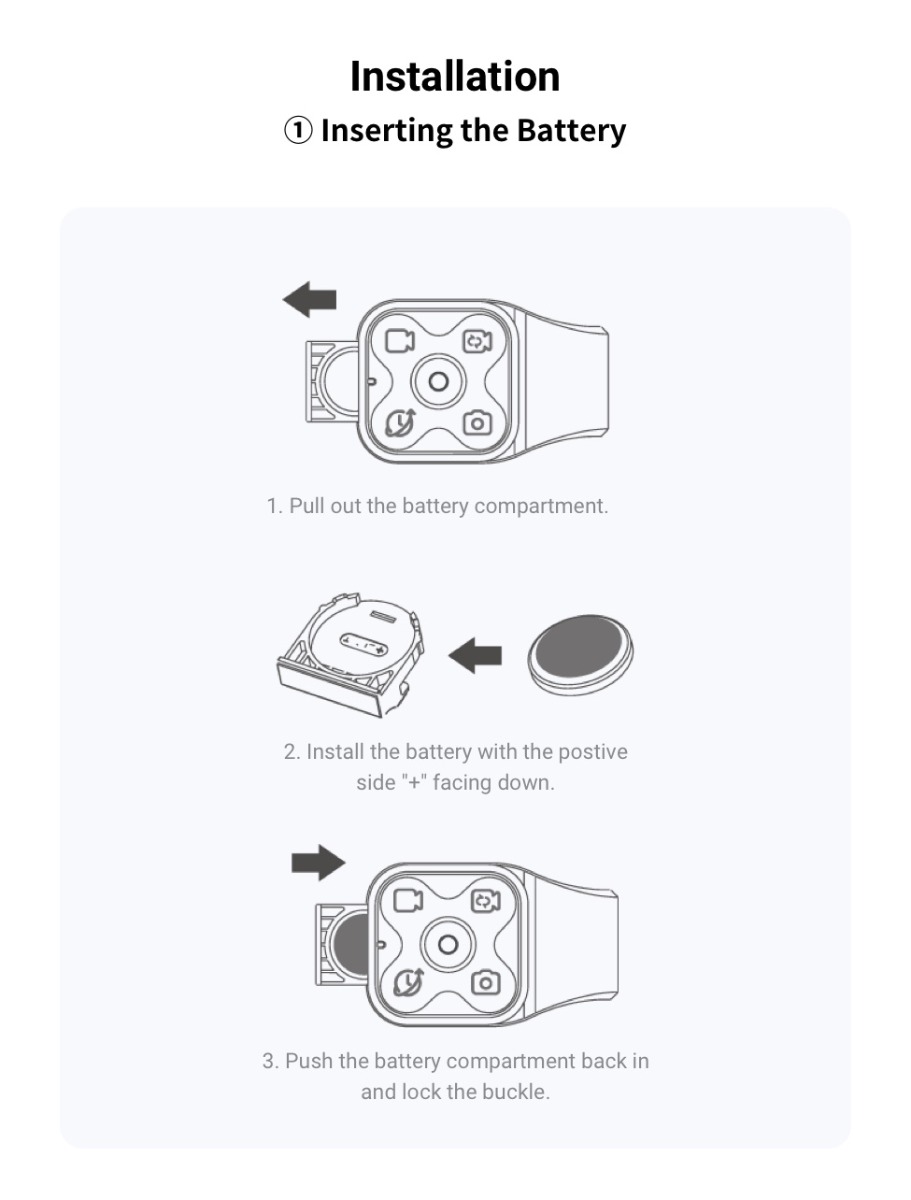 Installation
① Inserting the Battery

1. Pull out the battery compartment.

2. Install the battery with the postive side "+" facing down.

3. Push the battery compartment back in and lock the buckle.