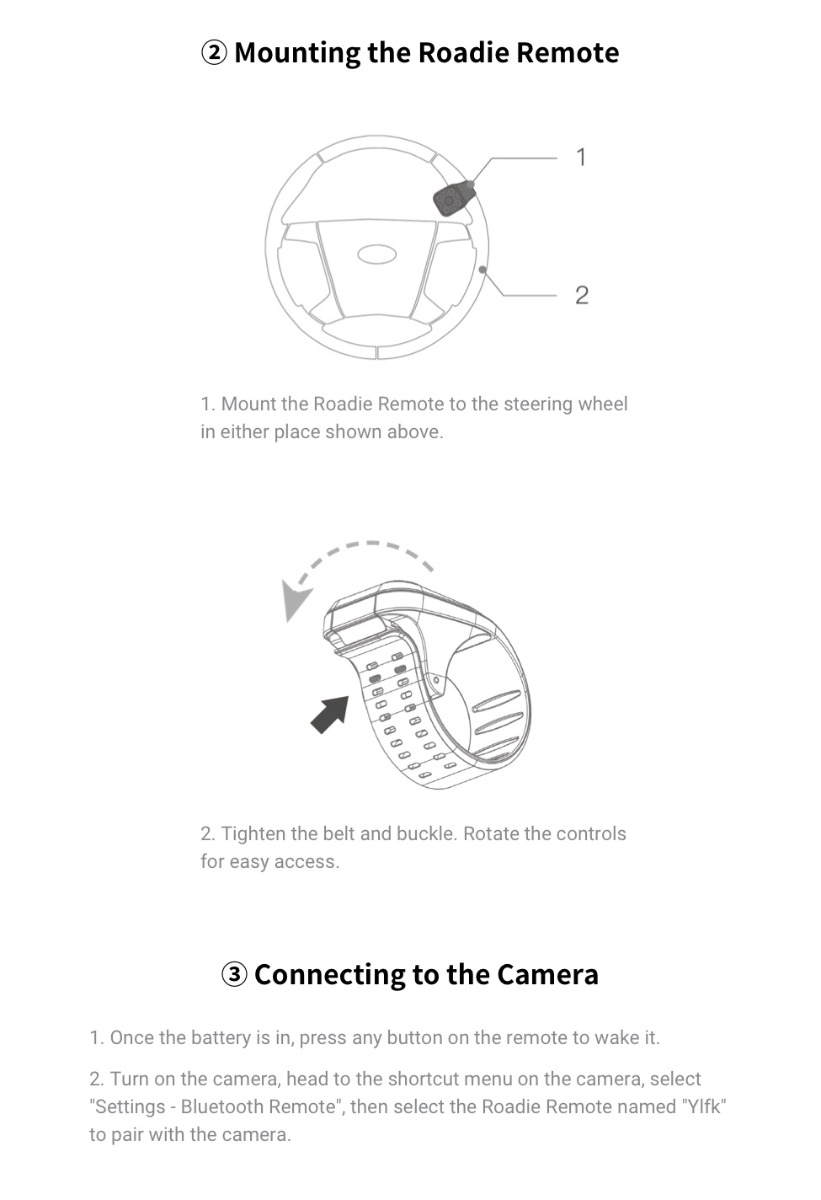 ② Mounting the Roadie Remote

1

2

1. Mount the Roadie Remote to the steering wheel in either place shown above.

2. Tighten the belt and buckle. Rotate the controls for easy access.

③ Connecting to the Camera

1. Once the battery is in, press any button on the remote to wake it.

2. Turn on the camera, head to the shortcut menu on the camera, select "Settings - Bluetooth Remote", then select the Roadie Remote named "Ylfk" to pair with the camera.