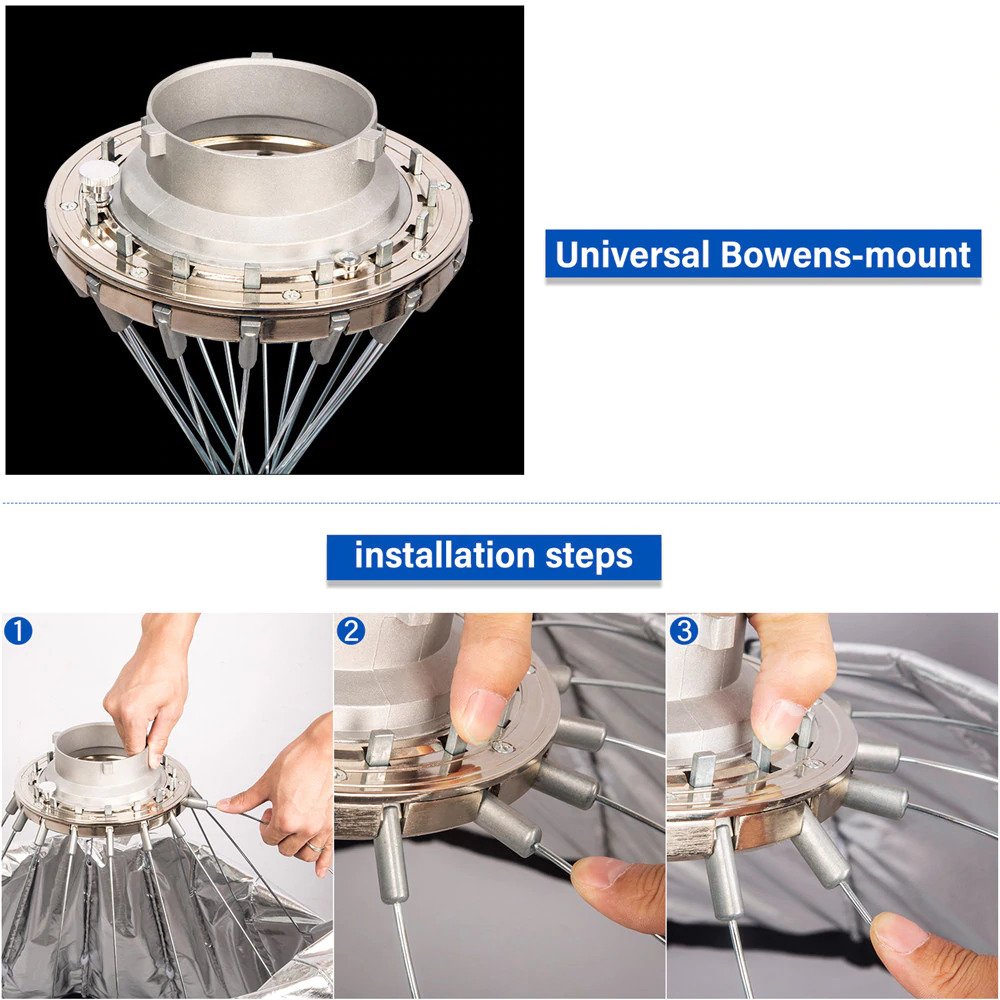 Universal Bowens-mount

installation steps

1

2

3